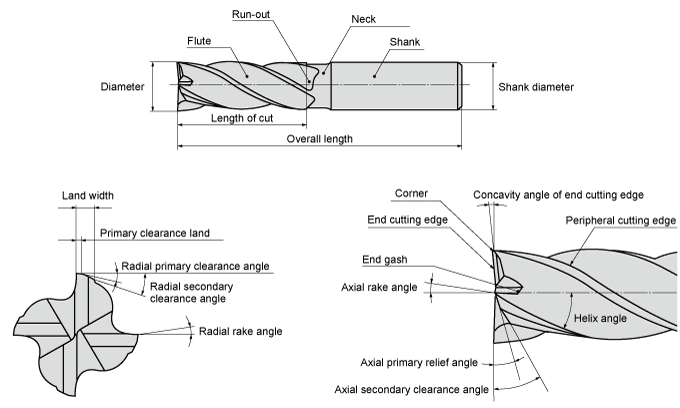 Run-out
Neck
Flute
Shank
Diameter
Shank diameter
Length of cut
Overall length

Land width
Primary clearance land
Radial primary clearance angle
Radial secondary clearance angle
Radial rake angle

Corner
Concavity angle of end cutting edge
End cutting edge
Peripheral cutting edge
End gash
Axial rake angle
Helix angle
Axial primary relief angle
Axial secondary clearance angle