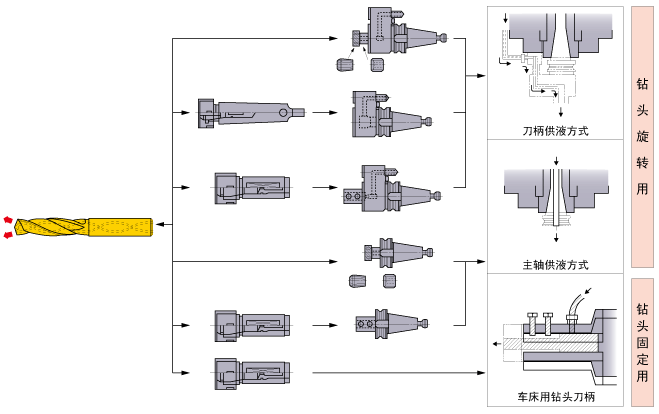 刀柄供液方式

主轴供液方式

车床用钻头刀柄

钻头旋转用

钻头固定用